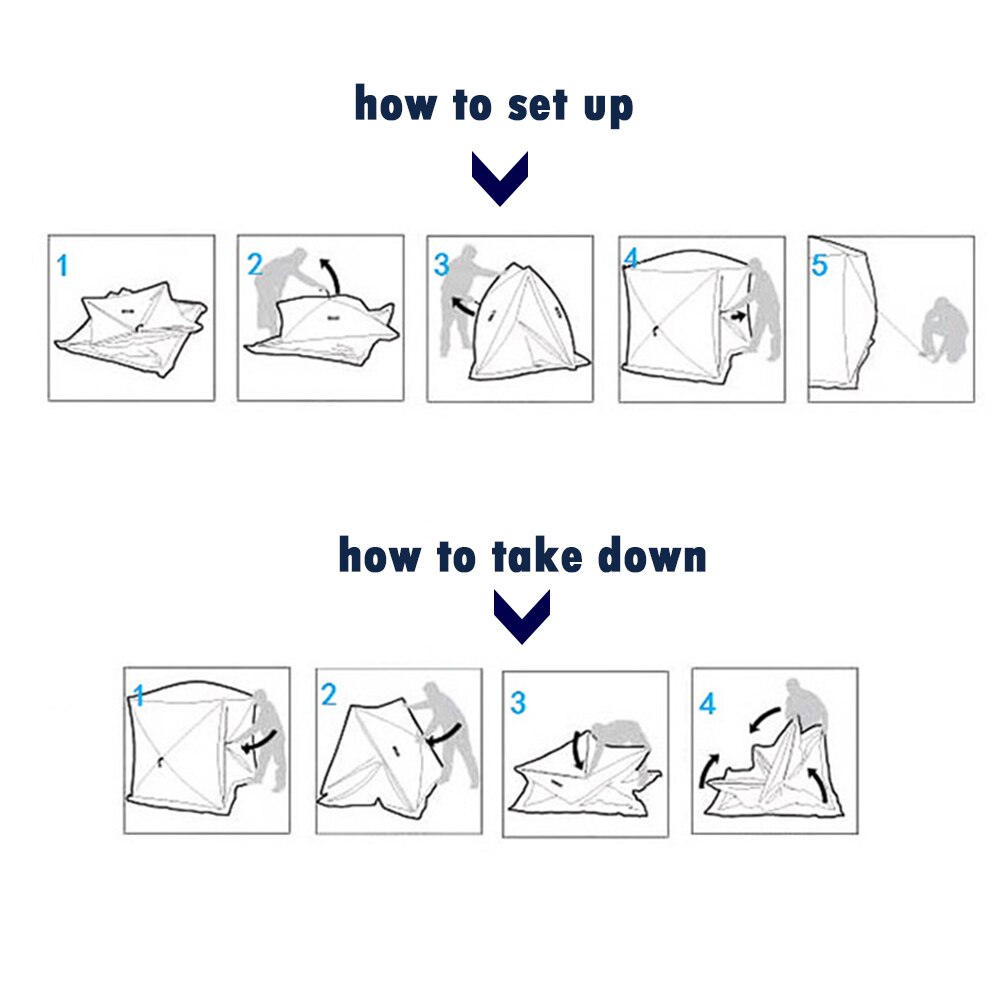 how to set up

1

2

3

4

5

how to take down

1

2

3

4